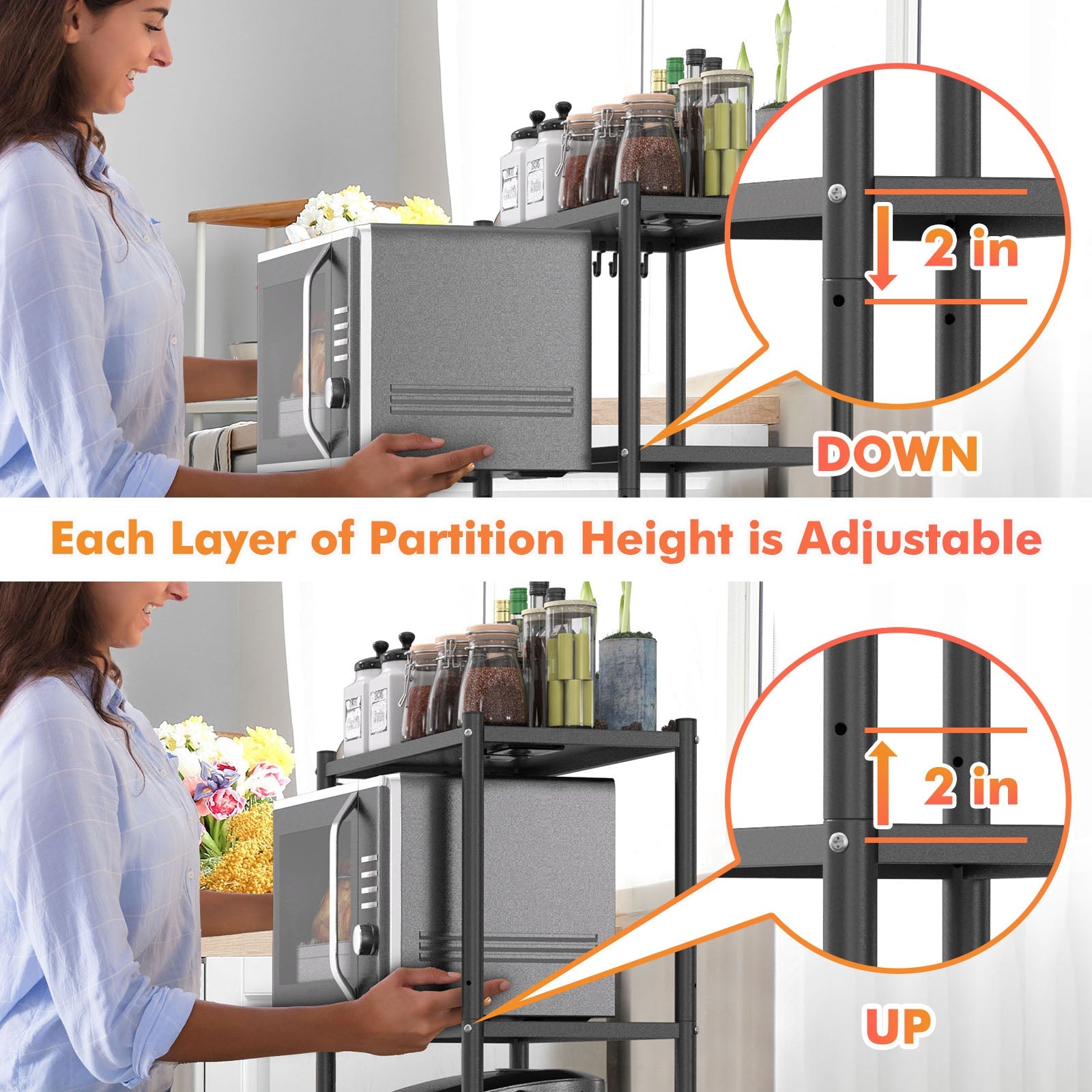 2 in

DOWN

Each Layer of Partition Height is Adjustable

2 in

UP