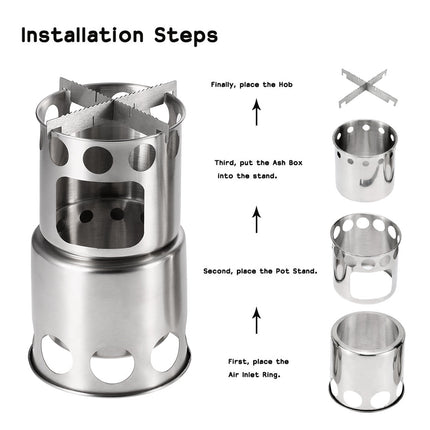 Installation Steps

Finally, place the Hob

Third, put the Ash Box into the stand.

Second, place the Pot Stand.

First, place the Air Inlet Ring.