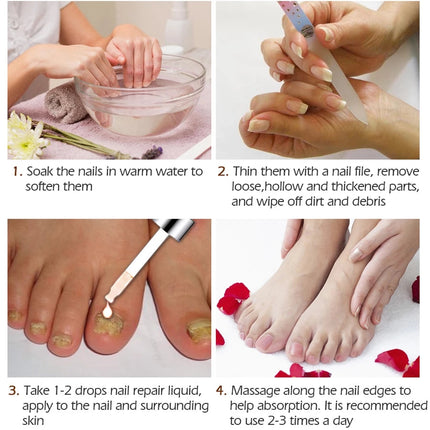 1. Soak the nails in warm water to soften them

2. Thin them with a nail file, remove loose,hollow and thickened parts, and wipe off dirt and debris

3. Take 1-2 drops nail repair liquid, apply to the nail and surrounding skin

4. Massage along the nail edges to help absorption. It is recommended to use 2-3 times a day