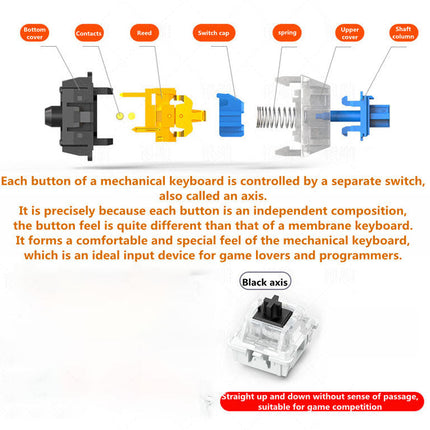 Bottom cover

Contacts

Reed

Switch cap

spring

Upper cover

Shaft column

Each button of a mechanical keyboard is controlled by a separate switch, also called an axis.
It is precisely because each button is an independent composition, the button feel is quite different than that of a membrane keyboard.
It forms a comfortable and special feel of the mechanical keyboard, which is an ideal input device for game lovers and programmers.

Black axis

Straight up and down without sense of passage, suitable for game competition